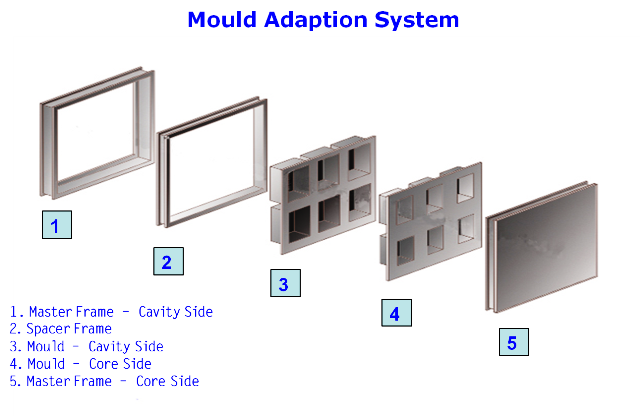 Mould Adaption System

1

2

3

4

5

1. Master Frame - Cavity Side
2. Spacer Frame
3. Mould - Cavity Side
4. Mould - Core Side
5. Master Frame - Core Side